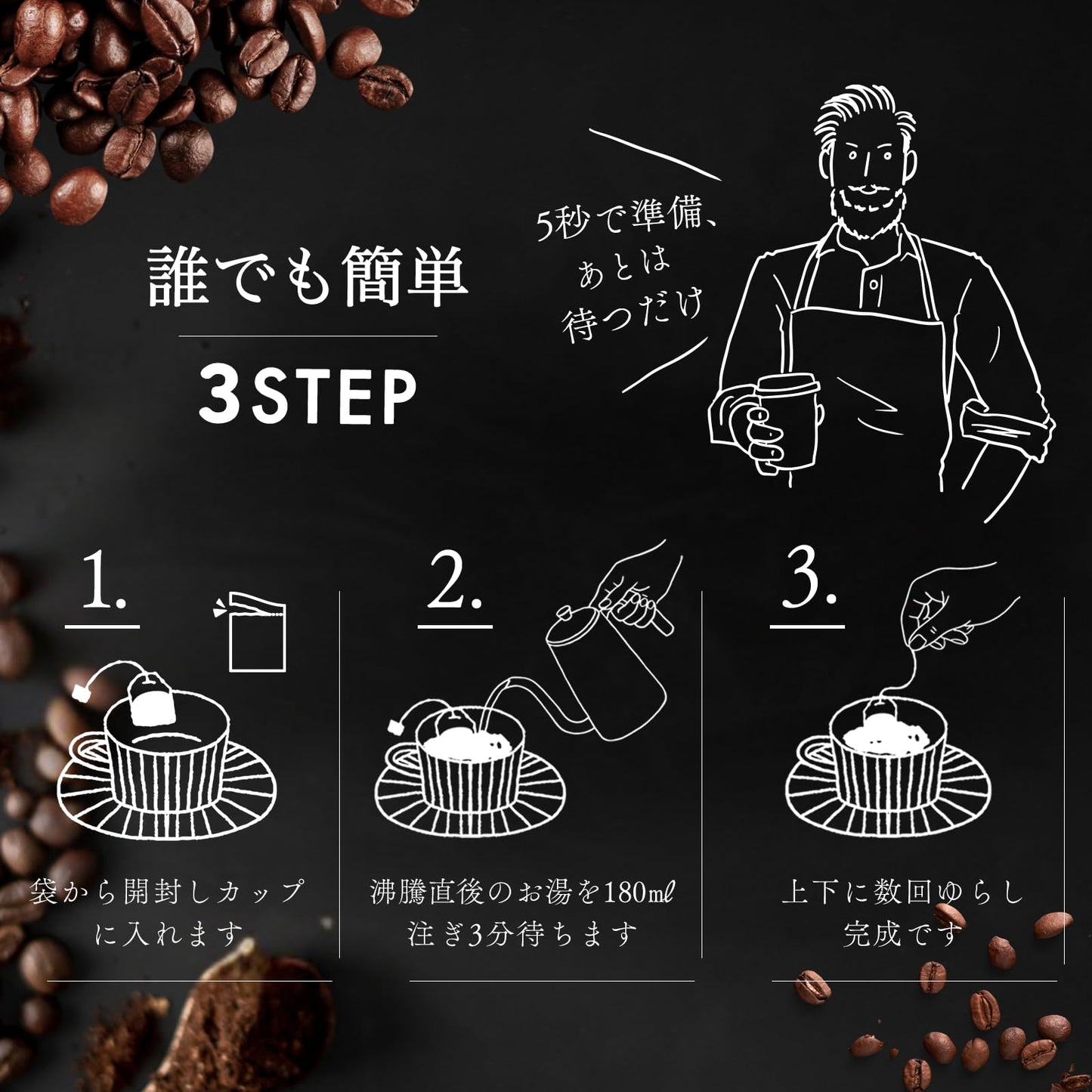 誰でも簡単

3STEP

5秒で準備、あとは待つだけ

1.

袋から開封しカップに入れます

2.

沸騰直後のお湯を180㎖注ぎ3分待ちます

3.

上下に数回ゆらし完成です